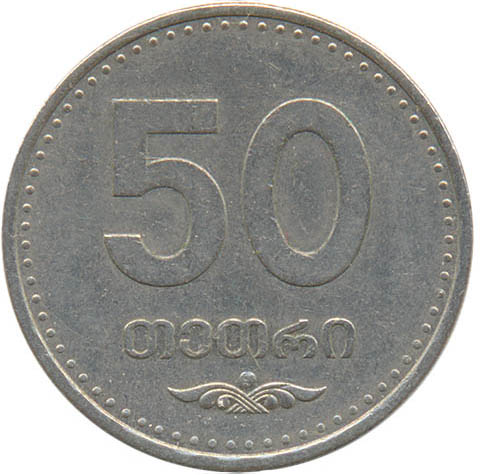 50
თეთრი