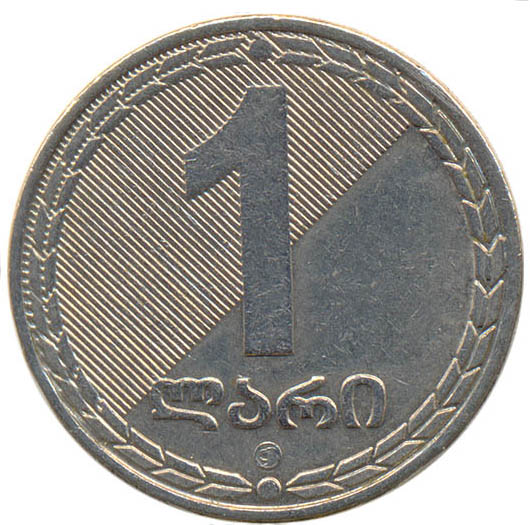 1
ლარი