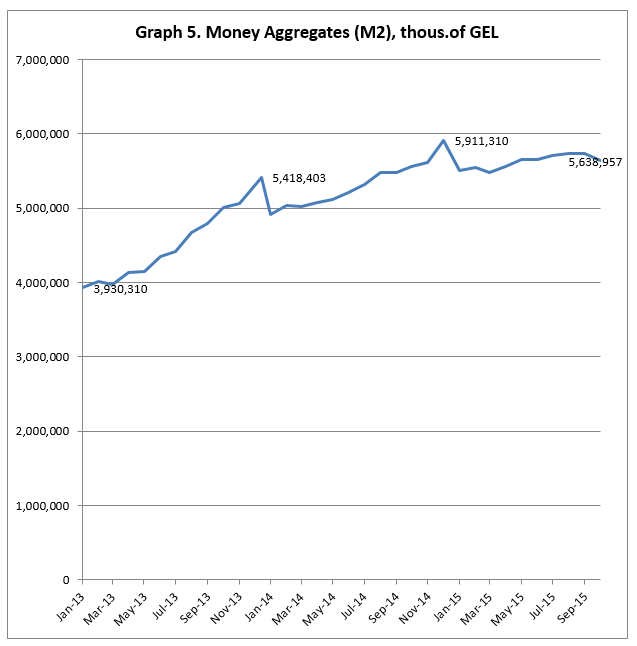 Graph 5. Money Aggregates (M2), thous.of GEL

7,000,000
6,000,000
5,000,000
4,000,000
3,000,000
2,000,000
1,000,000
0

3,930,310
5,418,403
5,911,310
5,638,957

Jan-13
Mar-13
May-13
Jul-13
Sep-13
Nov-13
Jan-14
Mar-14
May-14
Jul-14
Sep-14
Nov-14
Jan-15
Mar-15
May-15
Jul-15
Sep-15