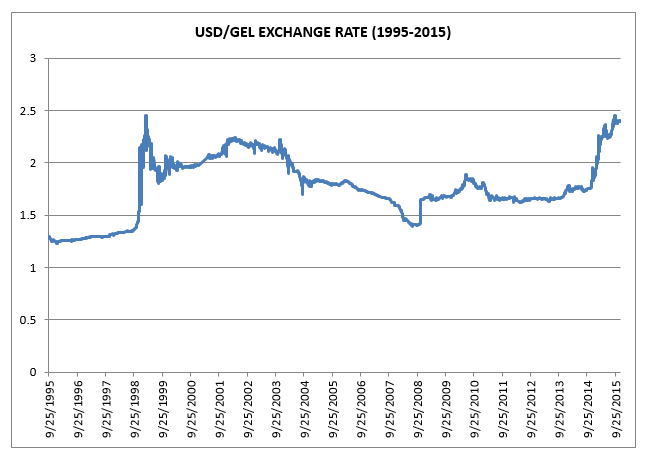 USD/GEL EXCHANGE RATE (1995-2015)

3
2.5
2
1.5
1
0.5
0

9/25/1995
9/25/1996
9/25/1997
9/25/1998
9/25/1999
9/25/2000
9/25/2001
9/25/2002
9/25/2003
9/25/2004
9/25/2005
9/25/2006
9/25/2007
9/25/2008
9/25/2009
9/25/2010
9/25/2011
9/25/2012
9/25/2013
9/25/2014
9/25/2015