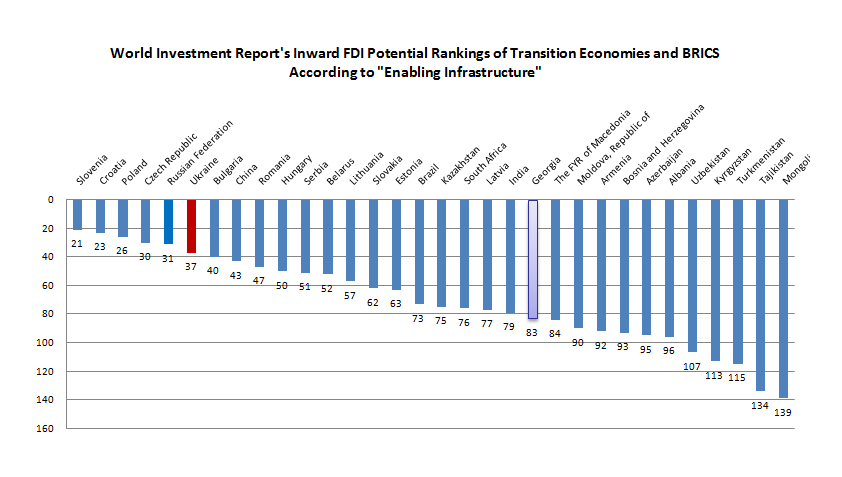 World Investment Report's Inward FDI Potential Rankings of Transition Economies and BRICS
According to "Enabling Infrastructure"

Slovenia
Croatia
Poland
Czech Republic
Russian Federation
Ukraine
Bulgaria
China
Romania
Hungary
Serbia
Belarus
Lithuania
Slovakia
Estonia
Brazil
Kazakhstan
South Africa
Latvia
India
Georgia
The FYR of Macedonia
Moldova, Republic of
Armenia
Bosnia and Herzegovina
Azerbaijan
Albania
Uzbekistan
Kyrgyzstan
Turkmenistan
Tajikistan
Mongoli

0
20
40
60
80
100
120
140
160

21
23
26
30
31
37
40
43
47
50
51
52
57
62
63
73
75
76
77
79
83
84
90
92
93
95
96
107
113
115
134
139