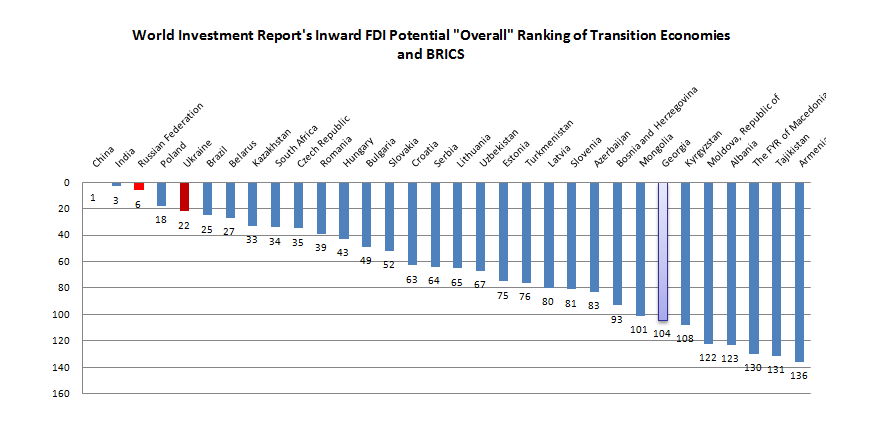 World Investment Report's Inward FDI Potential "Overall" Ranking of Transition Economies and BRICS

China
India
Russian Federation
Poland
Ukraine
Brazil
Belarus
Kazakhstan
South Africa
Czech Republic
Romania
Hungary
Bulgaria
Slovakia
Croatia
Serbia
Lithuania
Uzbekistan
Estonia
Turkmenistan
Latvia
Slovenia
Azerbaijan
Bosnia and Herzegovina
Mongolia
Georgia
Kyrgyzstan
Moldova, Republic of
Albania
The FYR of Macedonia
Tajikistan
Armenia

0
20
40
60
80
100
120
140
160

1
3
6
18
22
25
27
33
34
35
39
43
49
52
63
64
65
67
75
76
80
81
83
93
101
104
108
122
123
130
131
136