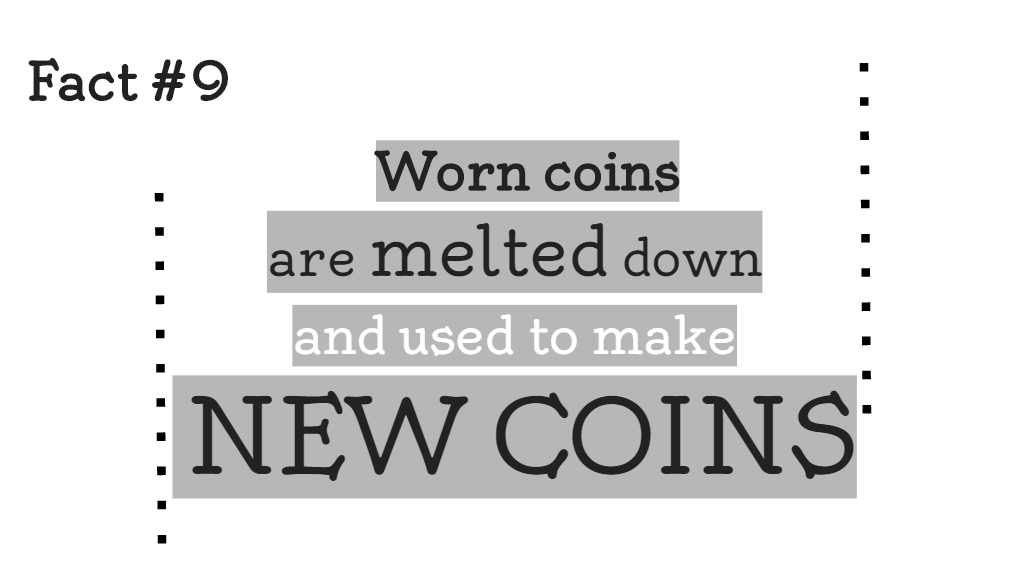 Fact #9

Worn coins
are melted down
and used to make
NEW COINS