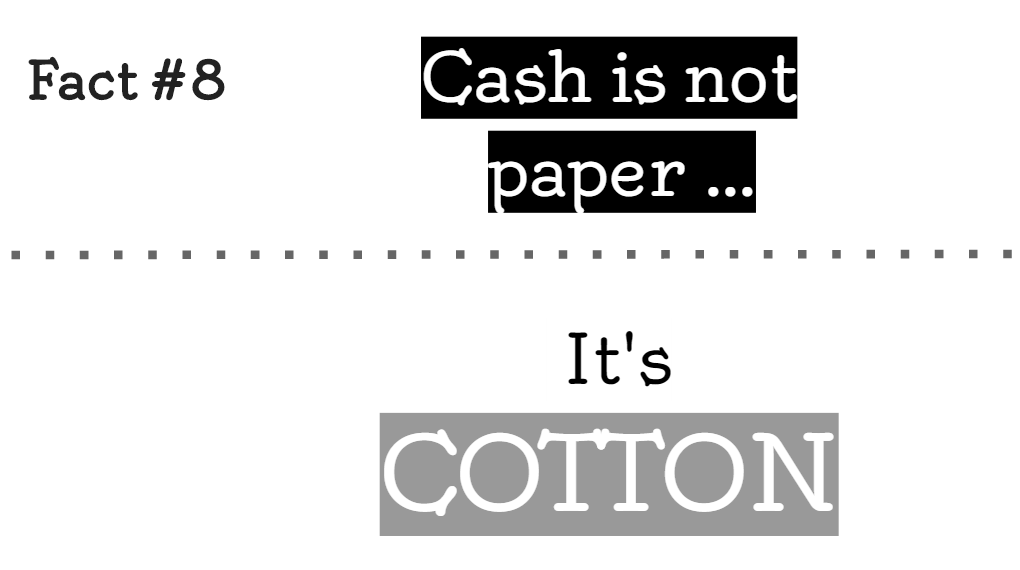 Fact #8

Cash is not paper ...

It's

COTTON