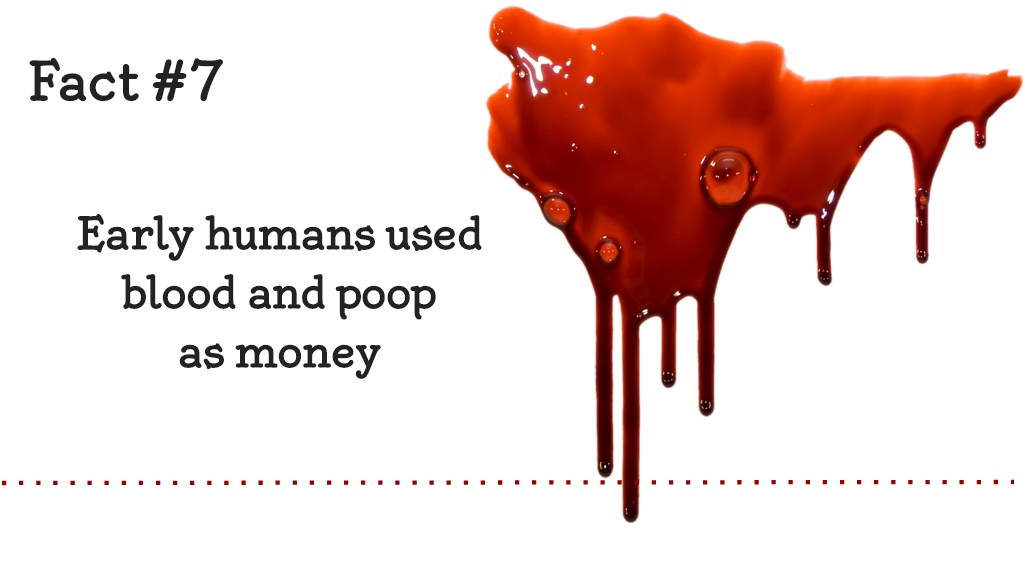 Fact #7

Early humans used blood and poop as money