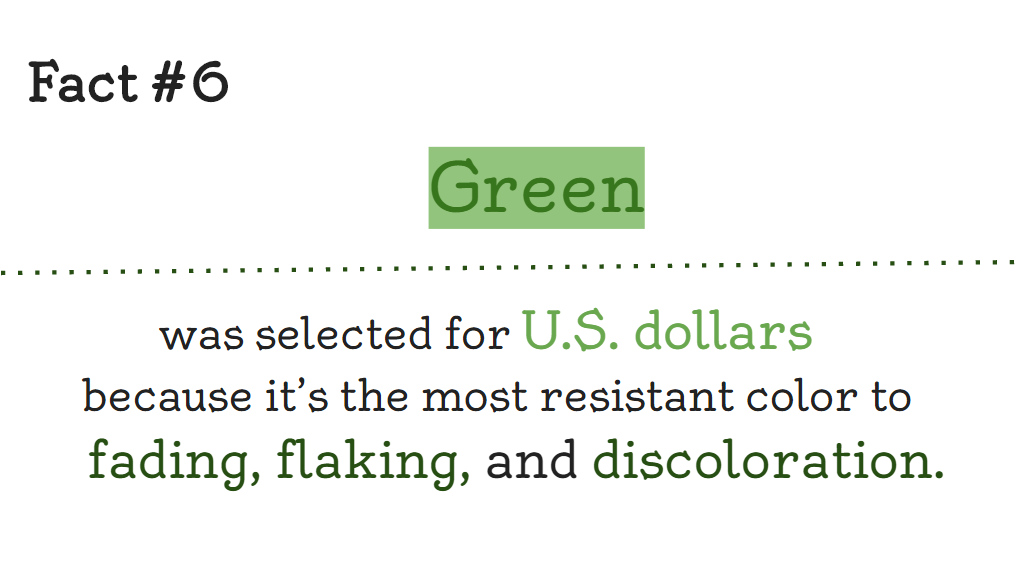 Fact #6

Green

was selected for U.S. dollars because it's the most resistant color to fading, flaking, and discoloration.