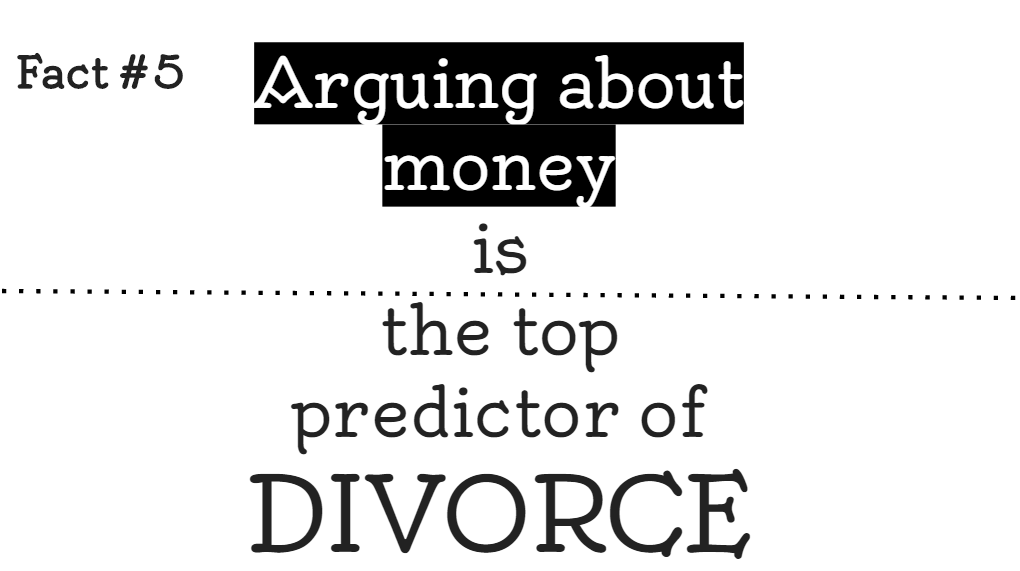 Fact #5

Arguing about money

is

the top predictor of

DIVORCE