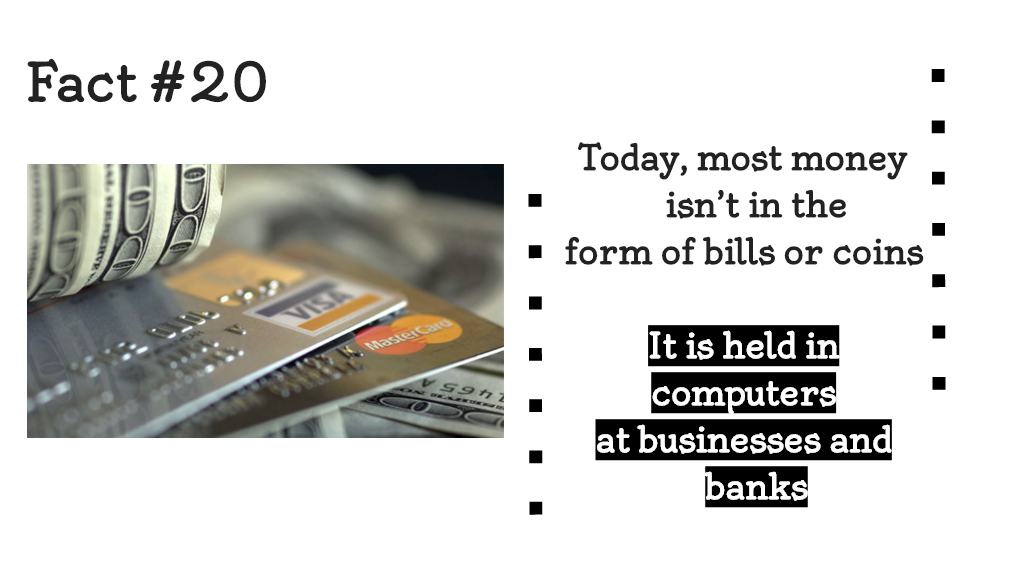 Fact #20

VISA

MasterCard

Today, most money isn't in the form of bills or coins

It is held in computers at businesses and banks