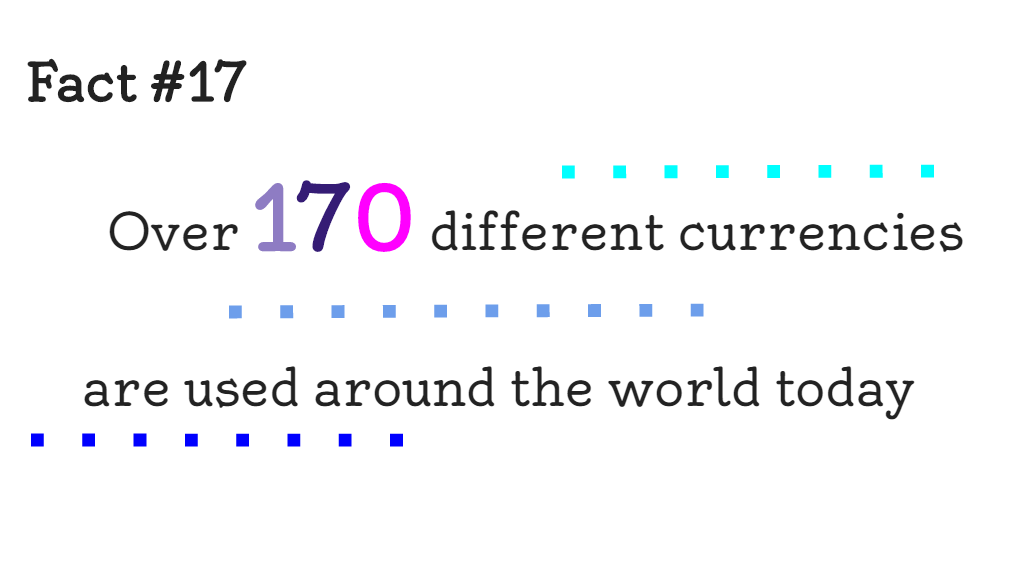 Fact #17

Over 170 different currencies

are used around the world today