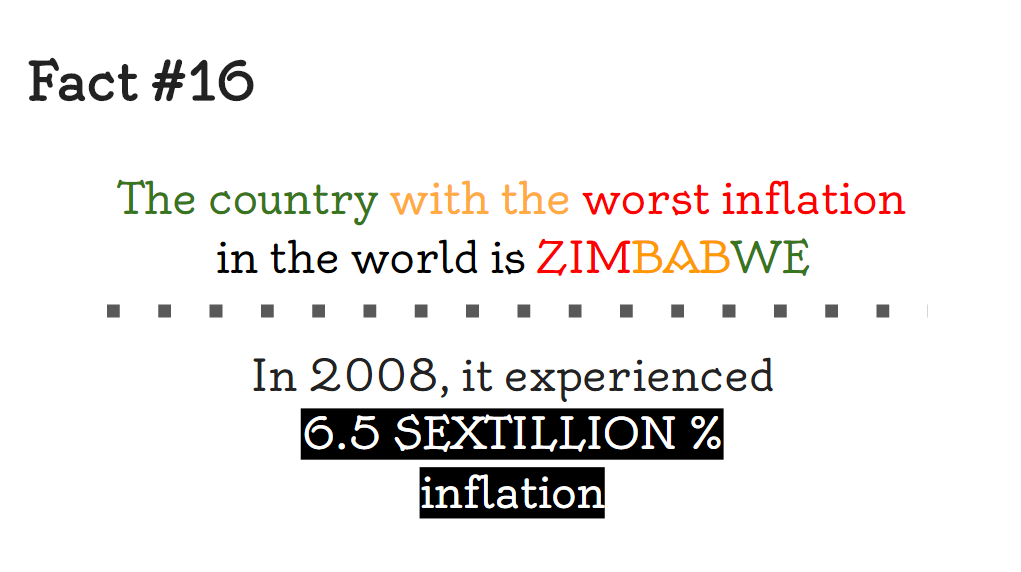 Fact #16

The country with the worst inflation in the world is ZIMBABWE

In 2008, it experienced 6.5 SEXTILLION % inflation