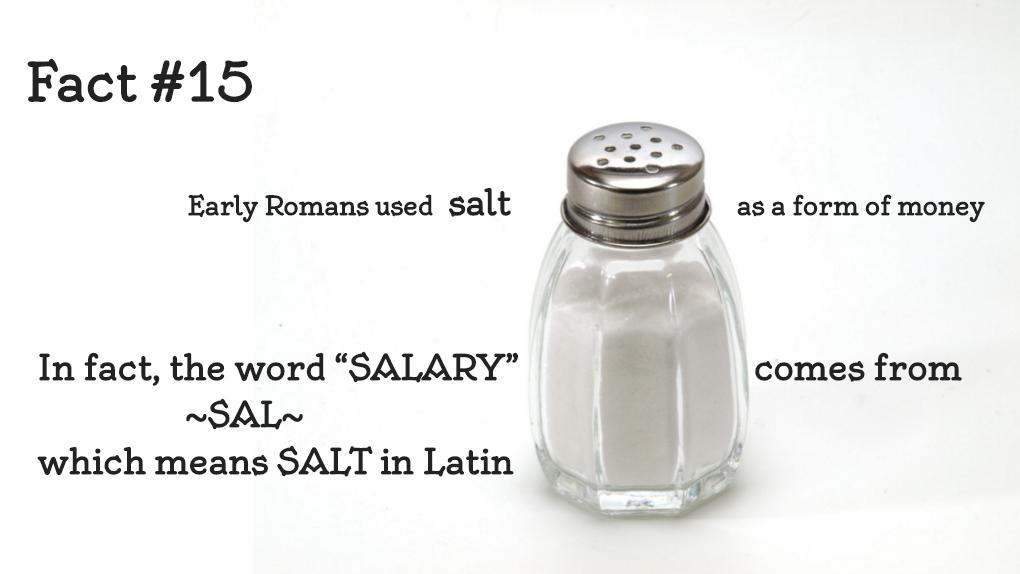 Fact #15

Early Romans used salt as a form of money

In fact, the word “SALARY” comes from
~SAL~
which means SALT in Latin