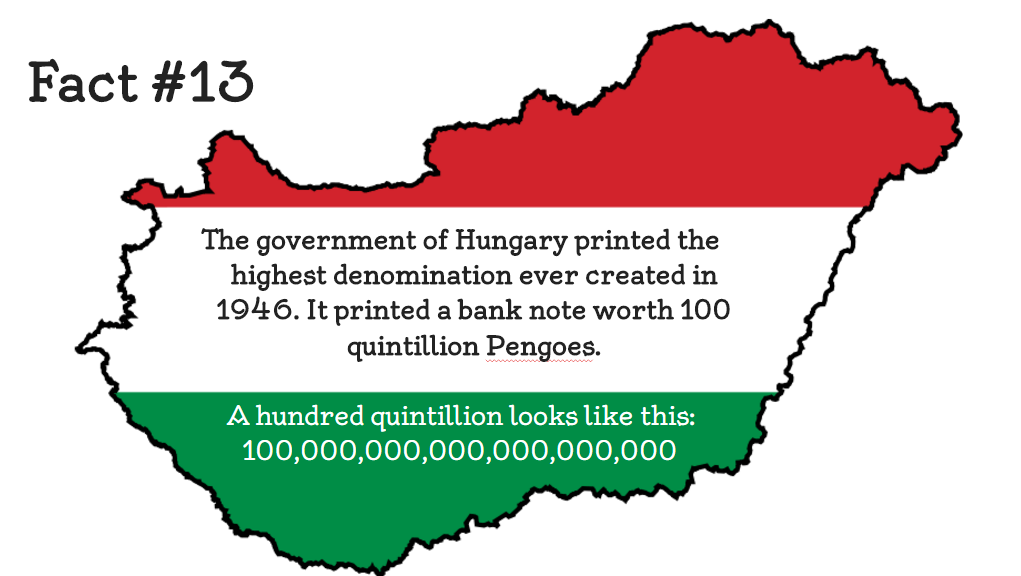 Fact #13

The government of Hungary printed the highest denomination ever created in 1946. It printed a bank note worth 100 quintillion Pengoes.

A hundred quintillion looks like this:
100,000,000,000,000,000,000