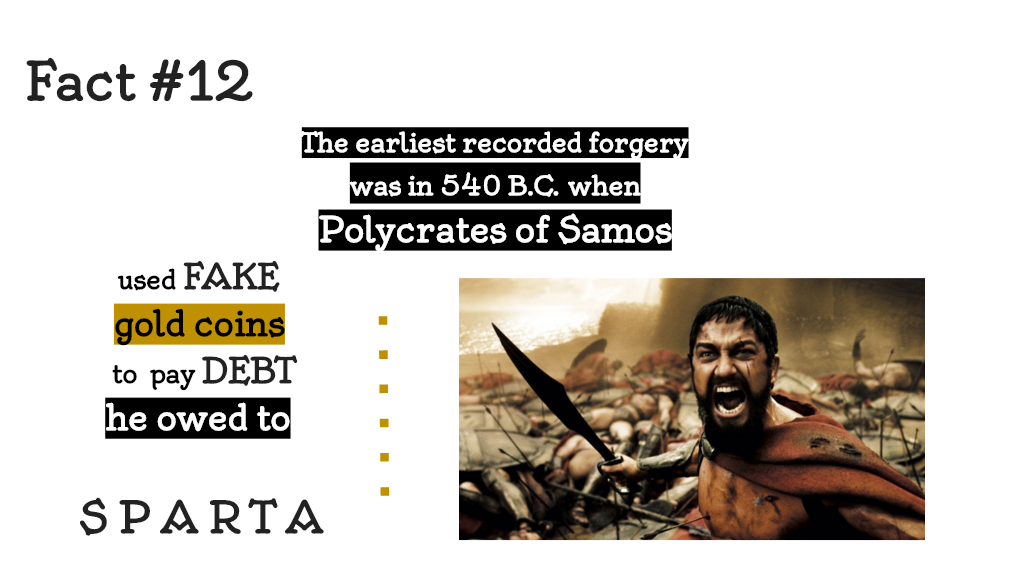 Fact #12

The earliest recorded forgery was in 540 B.C. when Polycrates of Samos

used FAKE
gold coins
to pay DEBT
he owed to

SPARTA