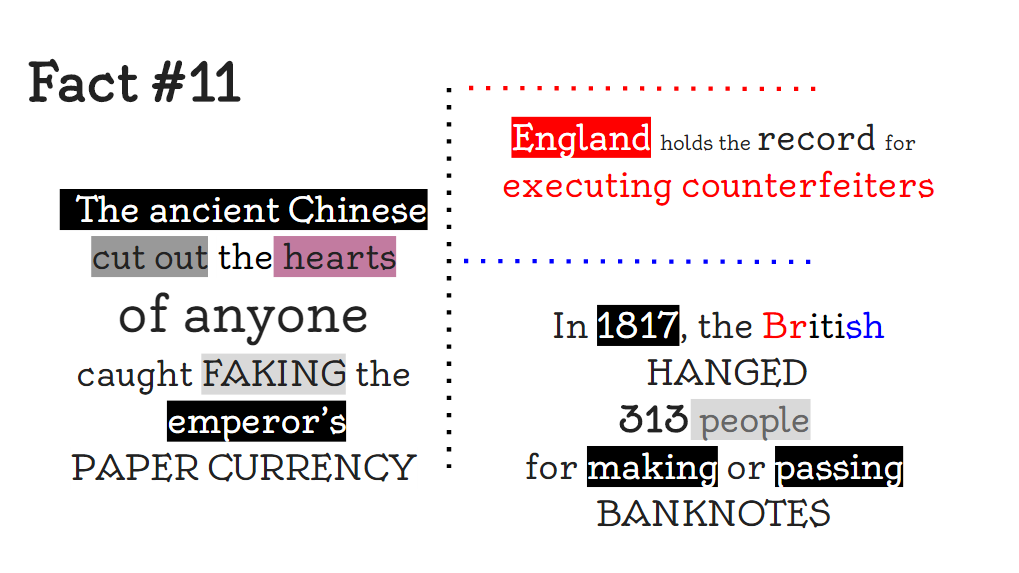 Fact #11

The ancient Chinese cut out the hearts of anyone caught FAKING the emperor's PAPER CURRENCY

England holds the record for executing counterfeiters

In 1817, the British HANGED 313 people for making or passing BANKNOTES