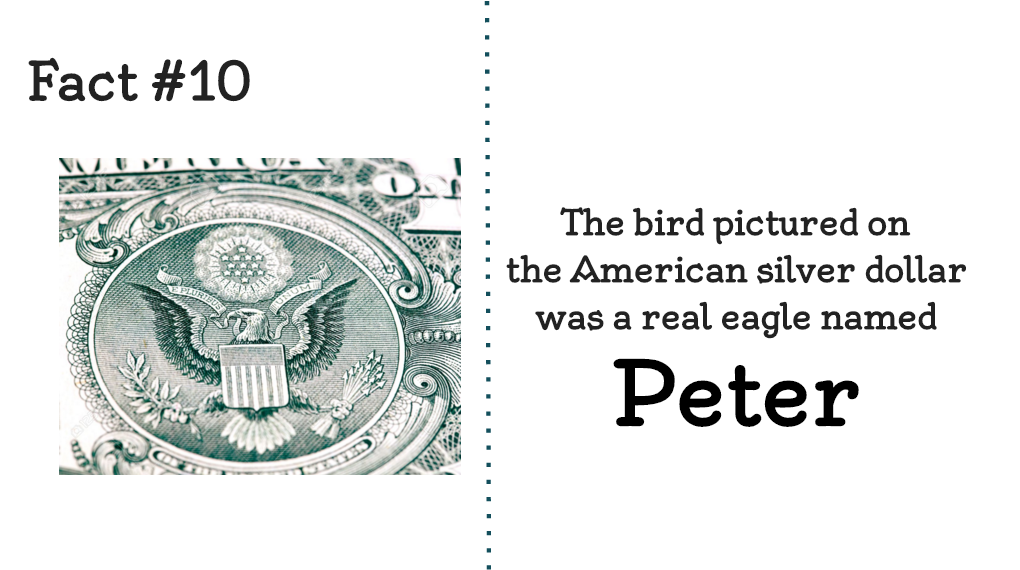 Fact #10

The bird pictured on the American silver dollar was a real eagle named

Peter