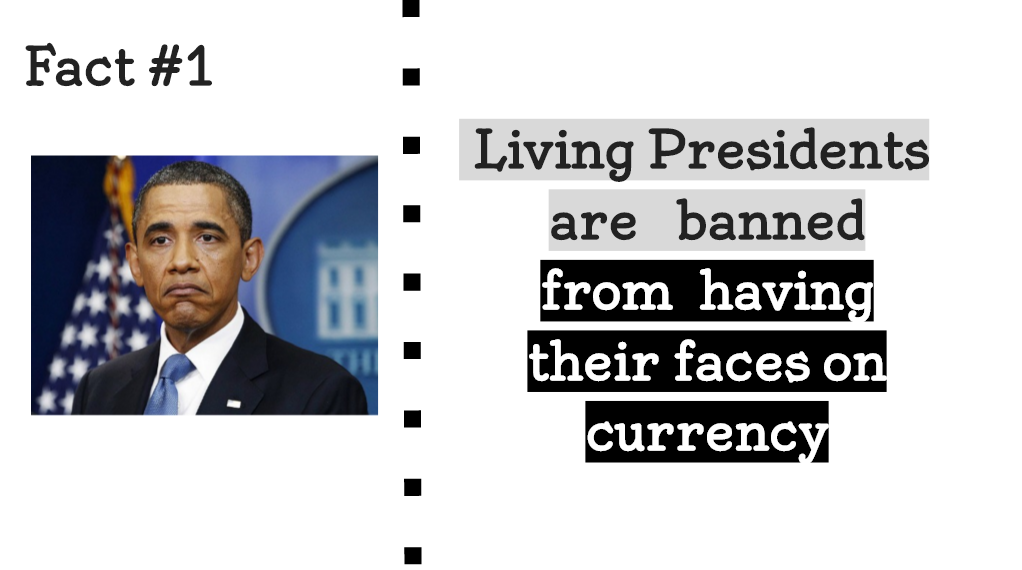 Fact #1

Living Presidents are banned from having their faces on currency